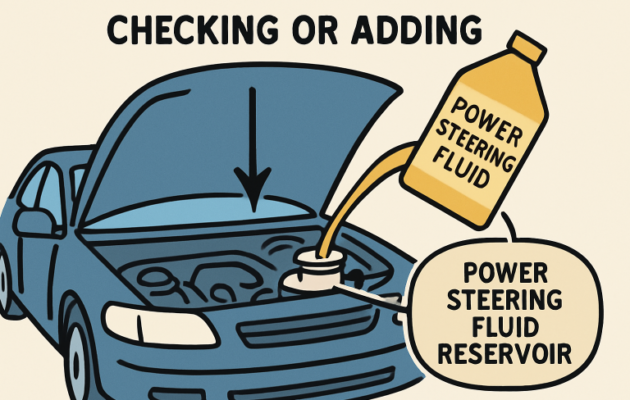 CHECKING OR ADDING

POWER STEERING FLUID

POWER STEERING FLUID RESERVOIR